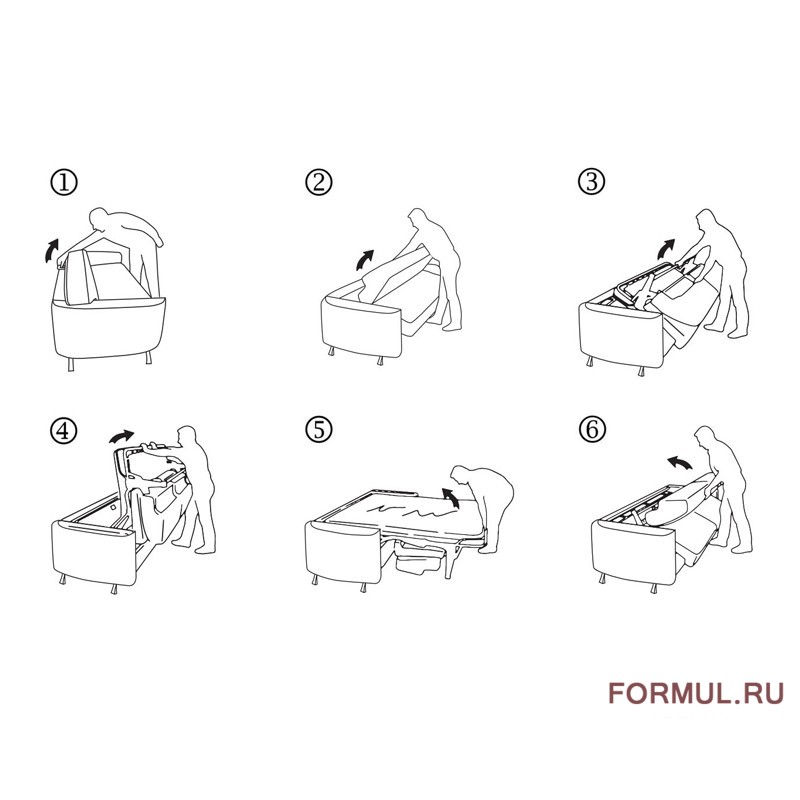 ①

②

③

④

⑤

⑥

FORMUL.RU